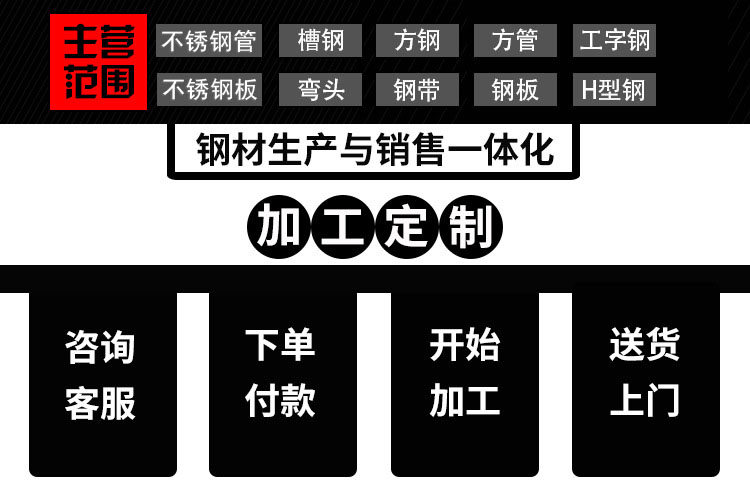 主营范围

不锈钢管 槽钢 方钢 方管 工字钢

不锈钢板 弯头 钢带 钢板 H型钢

钢材生产与销售一体化

加工定制

咨询客服

下单付款

开始加工

送货上门